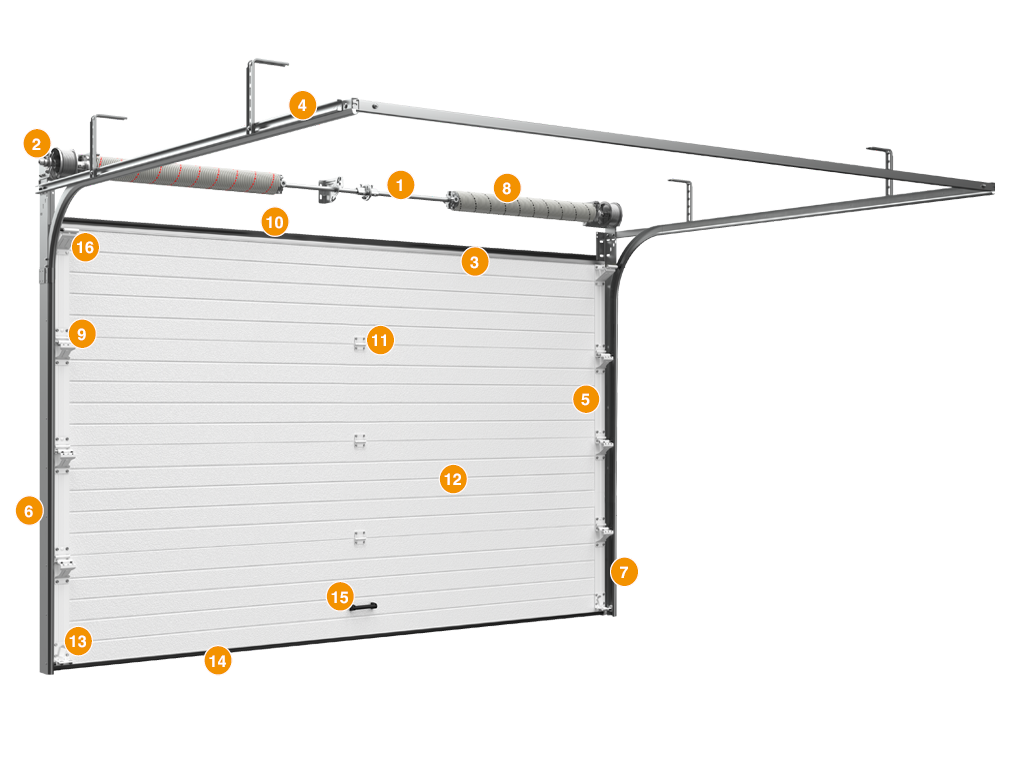 2
4
1
8
10
16
3
9
11
5
12
6
7
15
13
14